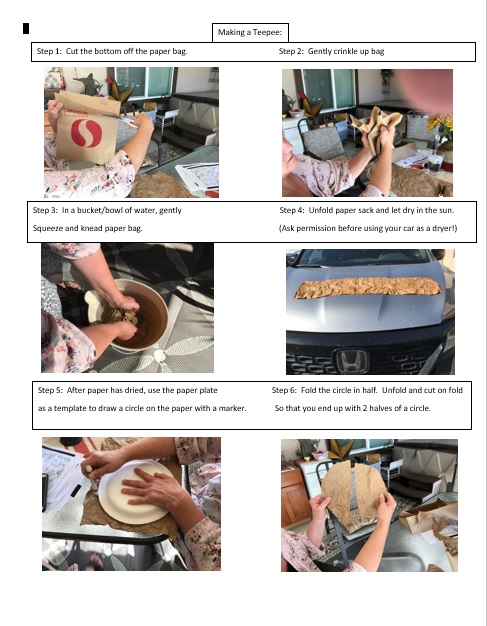 Making a Teepee:

Step 1: Cut the bottom off the paper bag.

Step 2: Gently crinkle up bag

Step 3: In a bucket/bowl of water, gently Squeeze and knead paper bag.

Step 4: Unfold paper sack and let dry in the sun. (Ask permission before using your car as a dryer!)

Step 5: After paper has dried, use the paper plate as a template to draw a circle on the paper with a marker.

Step 6: Fold the circle in half. Unfold and cut on fold So that you end up with 2 halves of a circle.