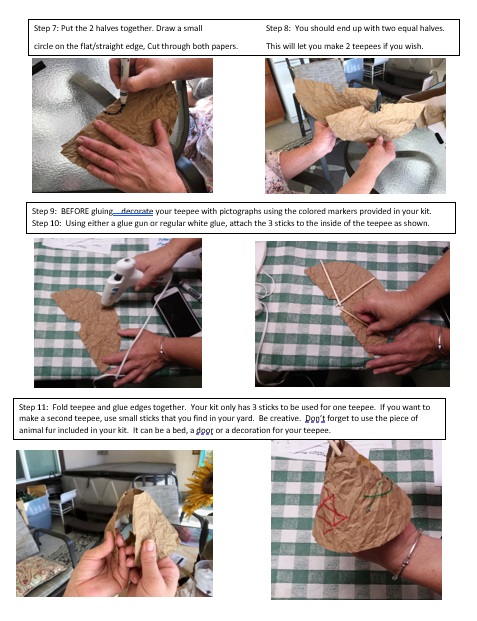 Step 7: Put the 2 halves together. Draw a small circle on the flat/straight edge, Cut through both papers.

Step 8: You should end up with two equal halves. This will let you make 2 teepees if you wish.

Step 9: BEFORE gluing, decorate your teepee with pictographs using the colored markers provided in your kit.
Step 10: Using either a glue gun or regular white glue, attach the 3 sticks to the inside of the teepee as shown.

Step 11: Fold teepee and glue edges together. Your kit only has 3 sticks to be used for one teepee. If you want to make a second teepee, use small sticks that you find in your yard. Be creative. Don't forget to use the piece of animal fur included in your kit. It can be a bed, a door or a decoration for your teepee.